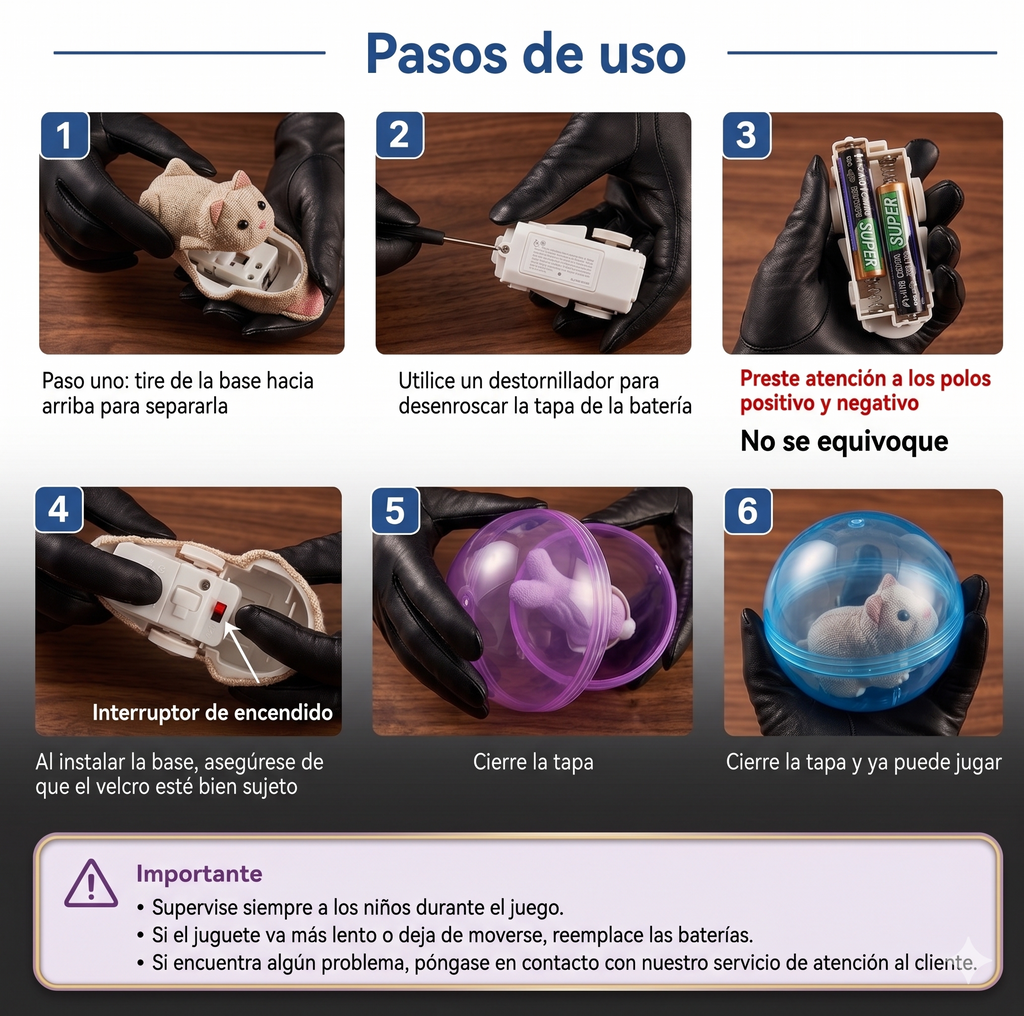 Pasos de uso

1

Paso uno: tire de la base hacia arriba para separarla

2

Utilice un destornillador para desenroscar la tapa de la batería

3

SUPER

SUPER

Preste atención a los polos positivo y negativo

No se equivoque

4

Interruptor de encendido

Al instalar la base, asegúrese de que el velcro esté bien sujeto

5

Cierre la tapa

6

Cierre la tapa y ya puede jugar

Importante

• Supervise siempre a los niños durante el juego.
• Si el juguete va más lento o deja de moverse, reemplace las baterías.
• Si encuentra algún problema, póngase en contacto con nuestro servicio de atención al cliente.